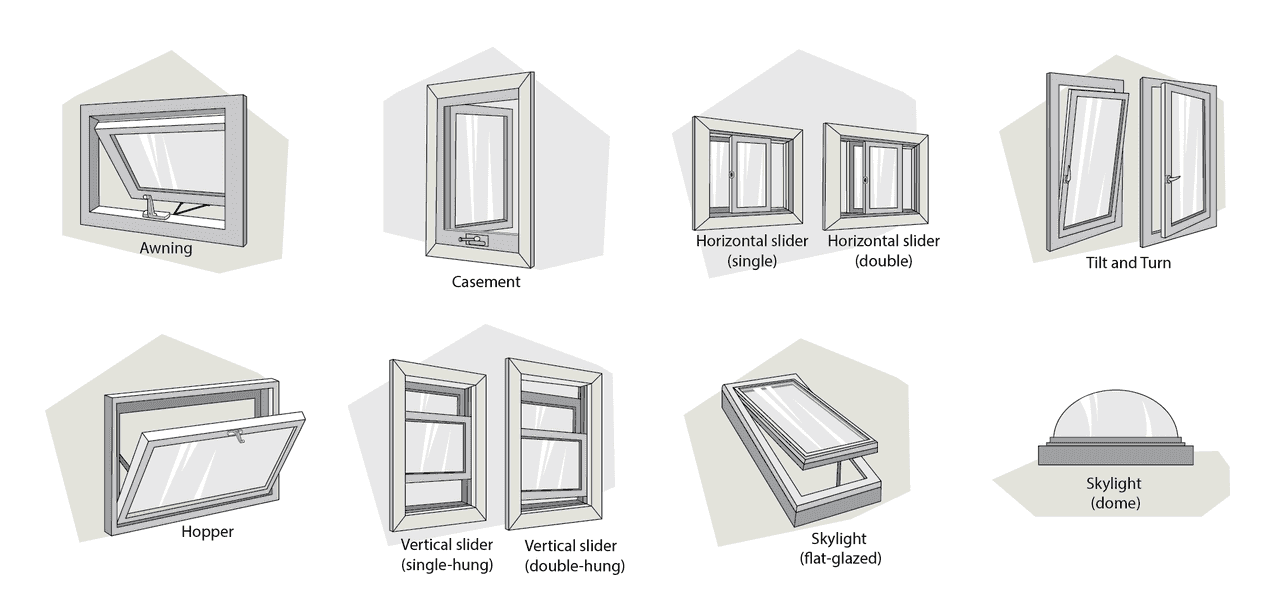 Awning

Casement

Horizontal slider (single)

Horizontal slider (double)

Tilt and Turn

Hopper

Vertical slider (single-hung)

Vertical slider (double-hung)

Skylight (flat-glazed)

Skylight (dome)